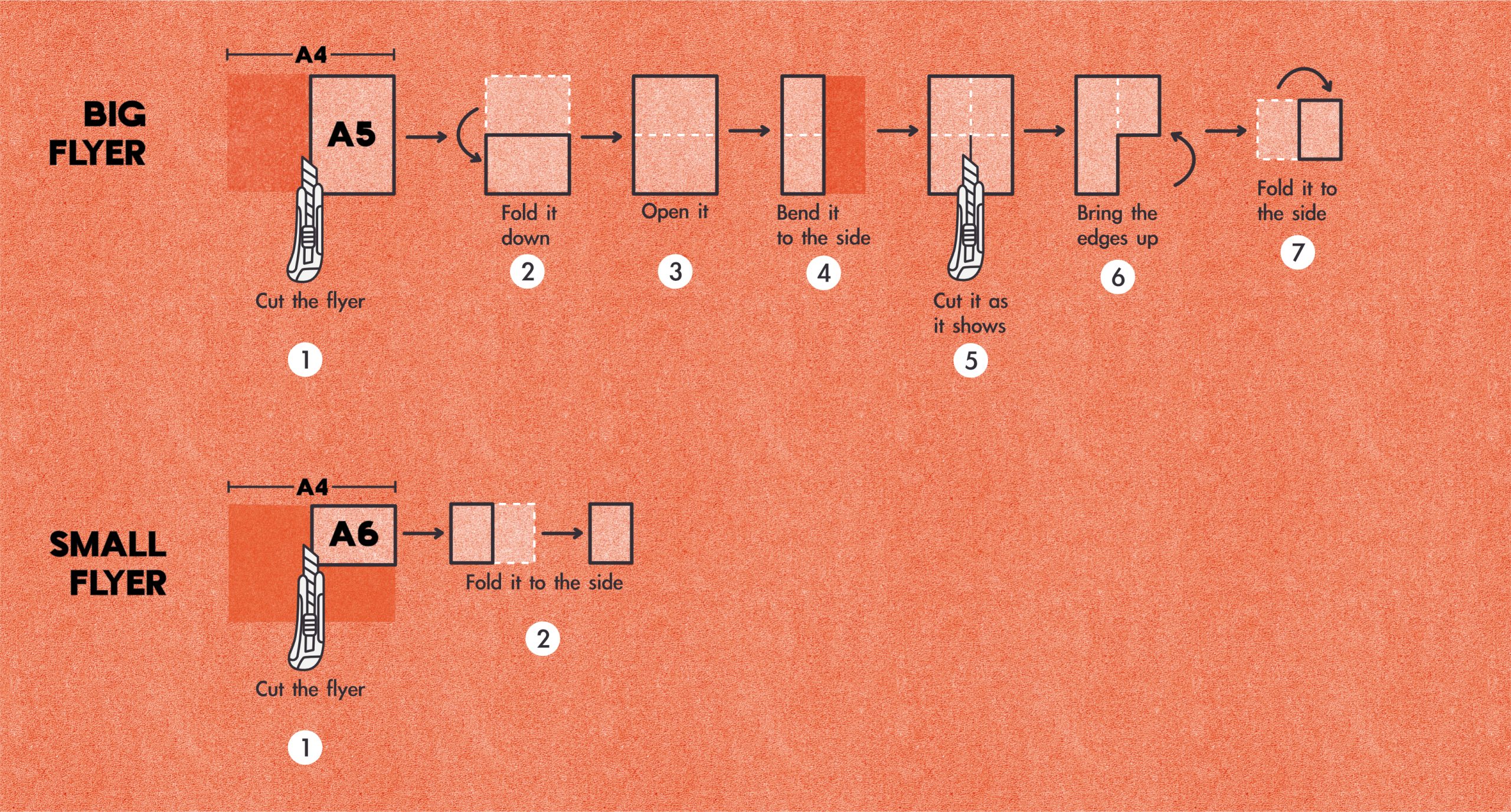 BIG FLYER

A4

A5

Cut the flyer

1

Fold it down

2

Open it

3

Bend it to the side

4

Cut it as it shows

5

Bring the edges up

6

Fold it to the side

7

SMALL FLYER

A4

A6

Cut the flyer

1

Fold it to the side

2