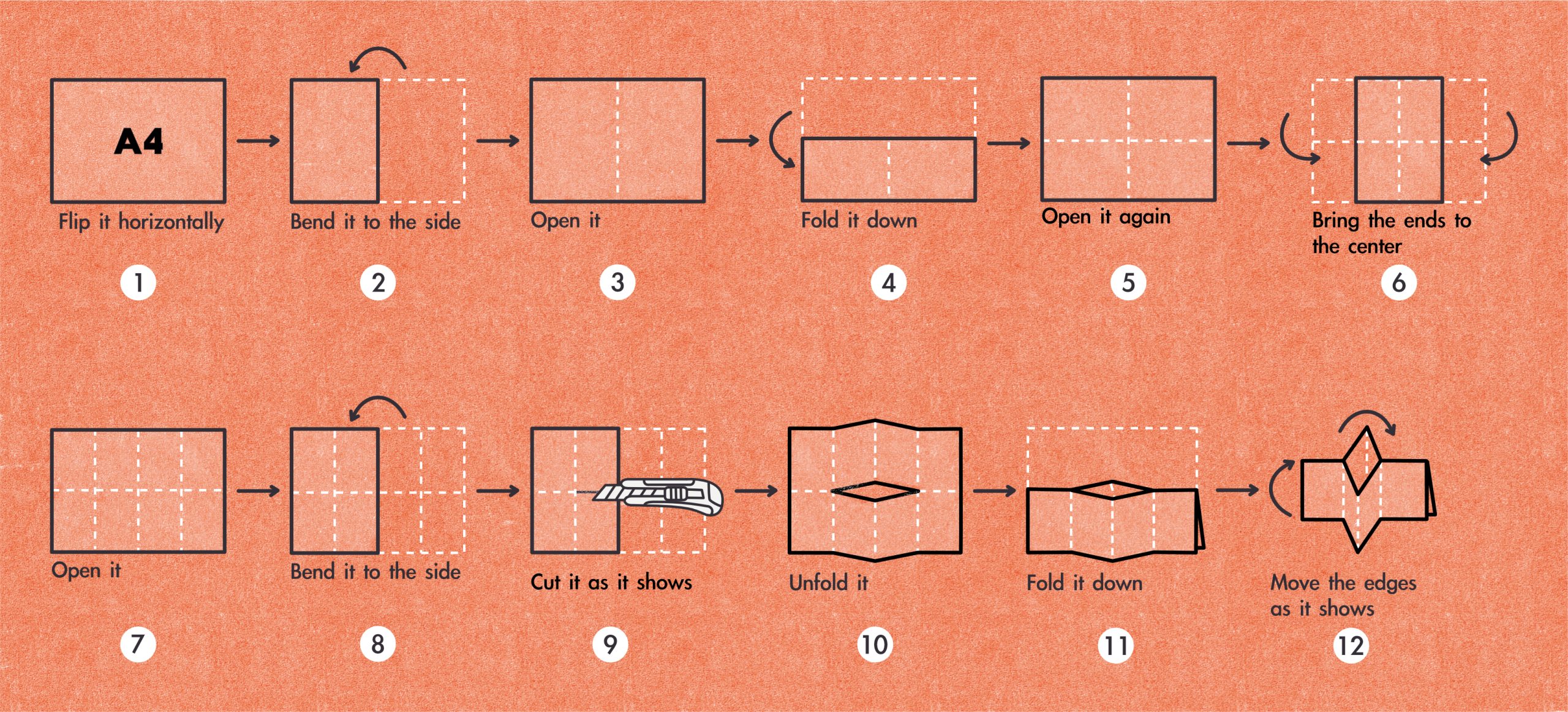 A4

Flip it horizontally

1

Bend it to the side

2

Open it

3

Fold it down

4

Open it again

5

Bring the ends to the center

6

Open it

7

Bend it to the side

8

Cut it as it shows

9

Unfold it

10

Fold it down

11

Move the edges as it shows

12