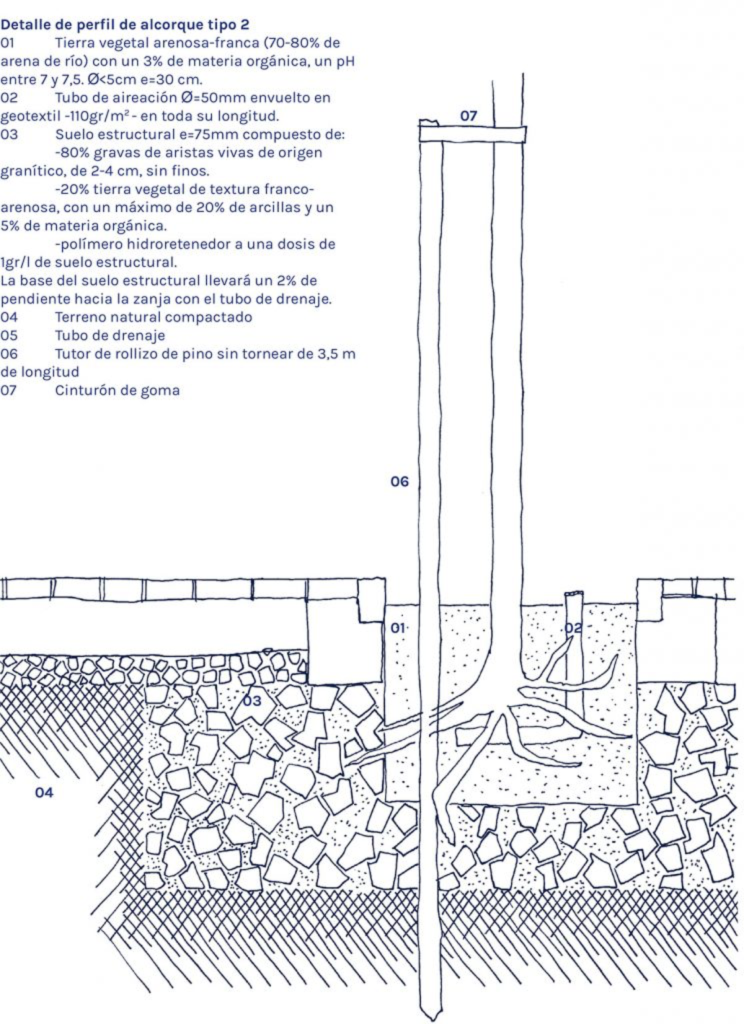 Detalle de perfil de alcorque tipo 2
01 Tierra vegetal arenosa-franca (70-80% de arena de río) con un 3% de materia orgánica, un pH entre 7 y 7,5. Ø<5cm e=30 cm.
02 Tubo de aireación Ø=50mm envuelto en geotextil -110gr/m² - en toda su longitud.
03 Suelo estructural e=75mm compuesto de:
-80% gravas de aristas vivas de origen granítico, de 2-4 cm, sin finos.
-20% tierra vegetal de textura franco-arenosa, con un máximo de 20% de arcillas y un 5% de materia orgánica.
-polímero hidroretenedor a una dosis de 1gr/l de suelo estructural.
La base del suelo estructural llevará un 2% de pendiente hacia la zanja con el tubo de drenaje.
04 Terreno natural compactado
05 Tubo de drenaje
06 Tutor de rollizo de pino sin tornear de 3,5 m de longitud
07 Cinturón de goma

07

06

01

02

03

04